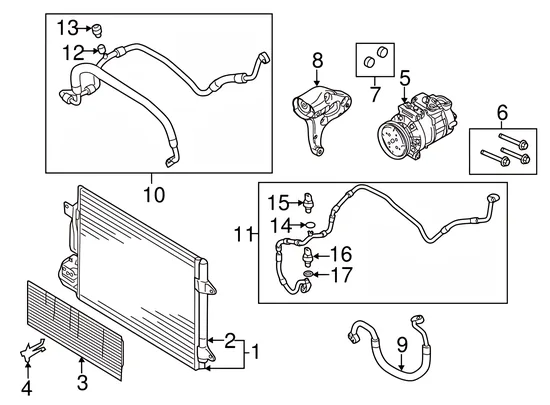 13
12
8
7
5
6
10
15
14
11
16
17
2
1
9
4
3